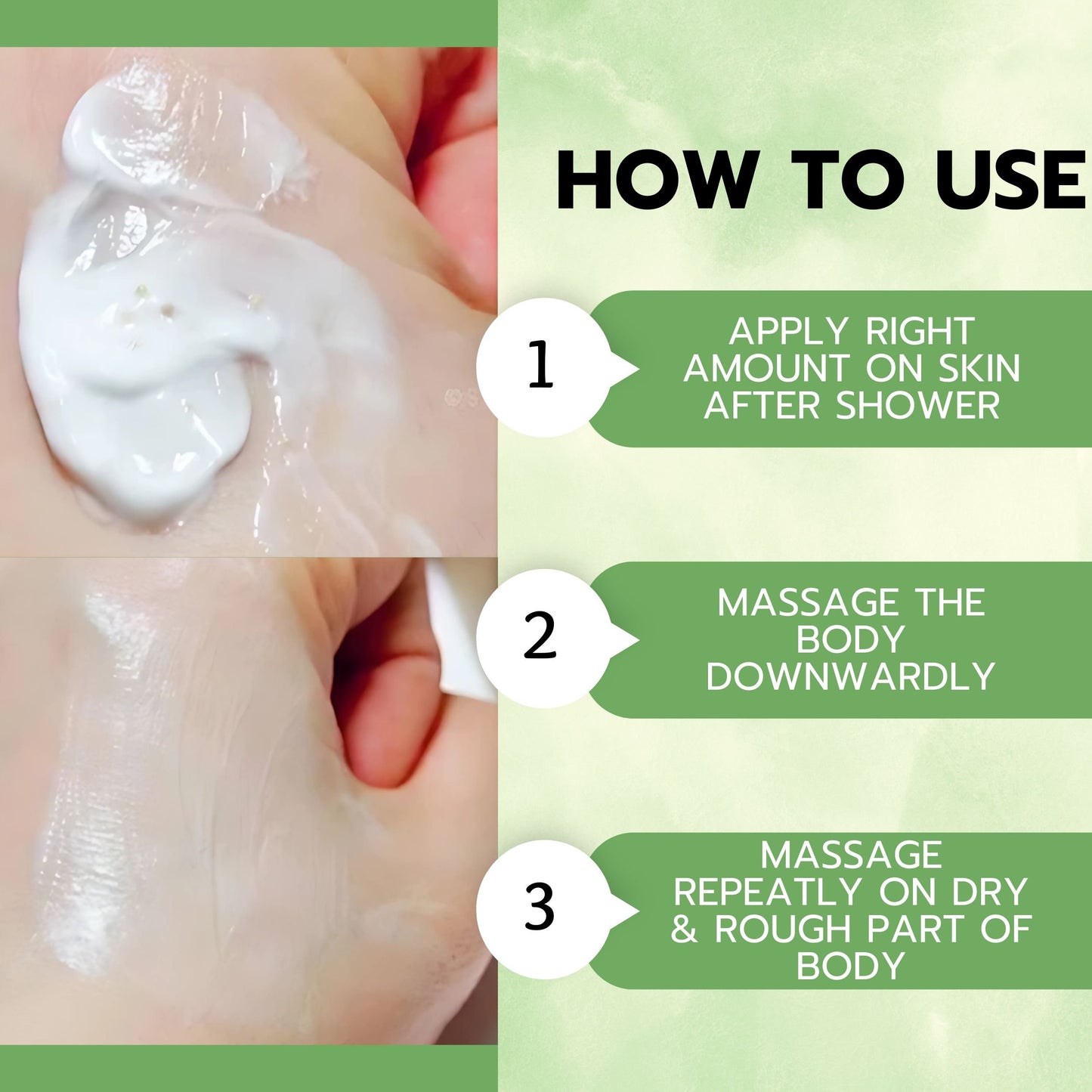 HOW TO USE

1

APPLY RIGHT AMOUNT ON SKIN AFTER SHOWER

2

MASSAGE THE BODY DOWNWARDLY

3

MASSAGE REPEATLY ON DRY & ROUGH PART OF BODY