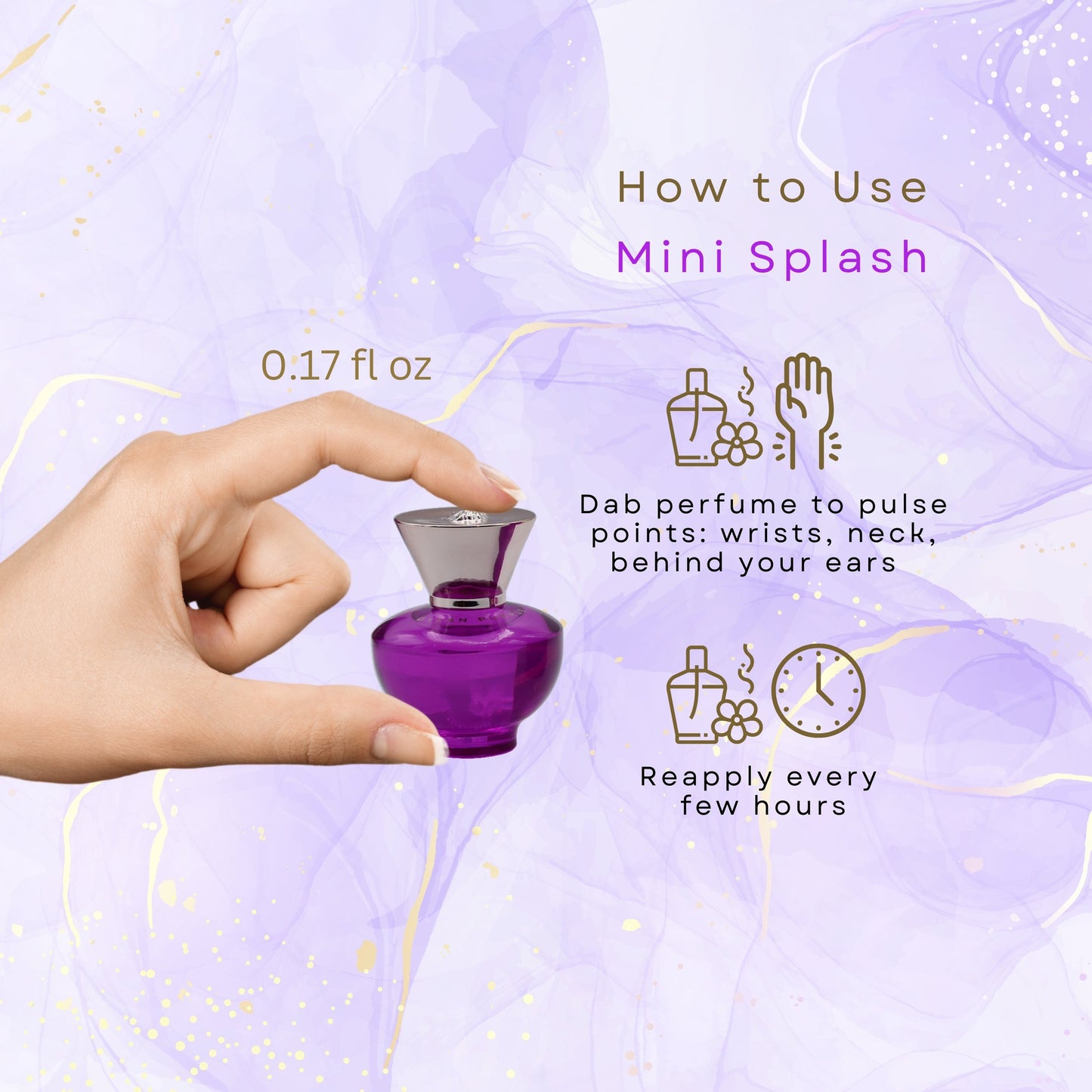 How to Use
Mini Splash

0.17 fl oz

Dab perfume to pulse points: wrists, neck, behind your ears

Reapply every few hours