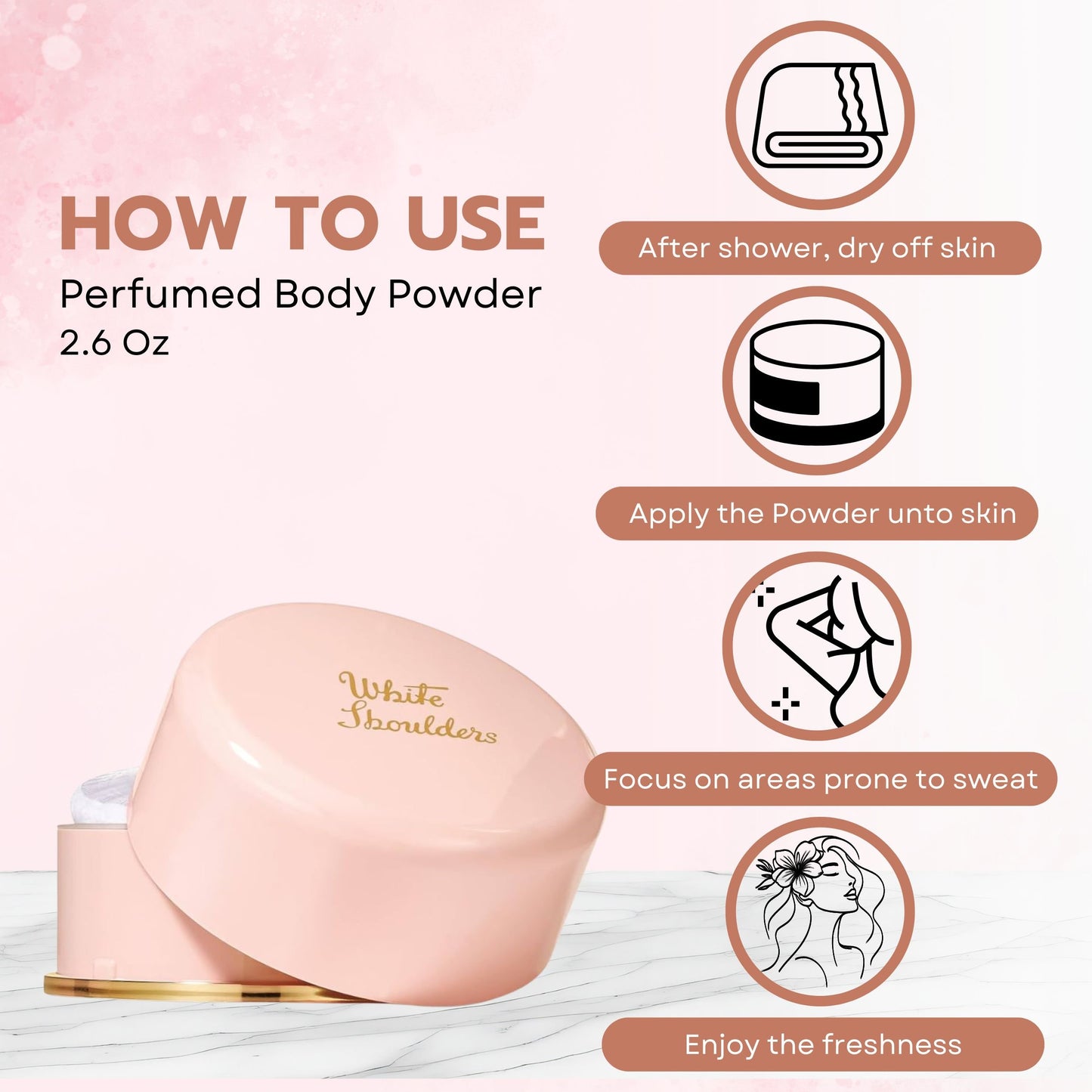 HOW TO USE
Perfumed Body Powder
2.6 Oz

White Shoulders

After shower, dry off skin

Apply the Powder unto skin

Focus on areas prone to sweat

Enjoy the freshness