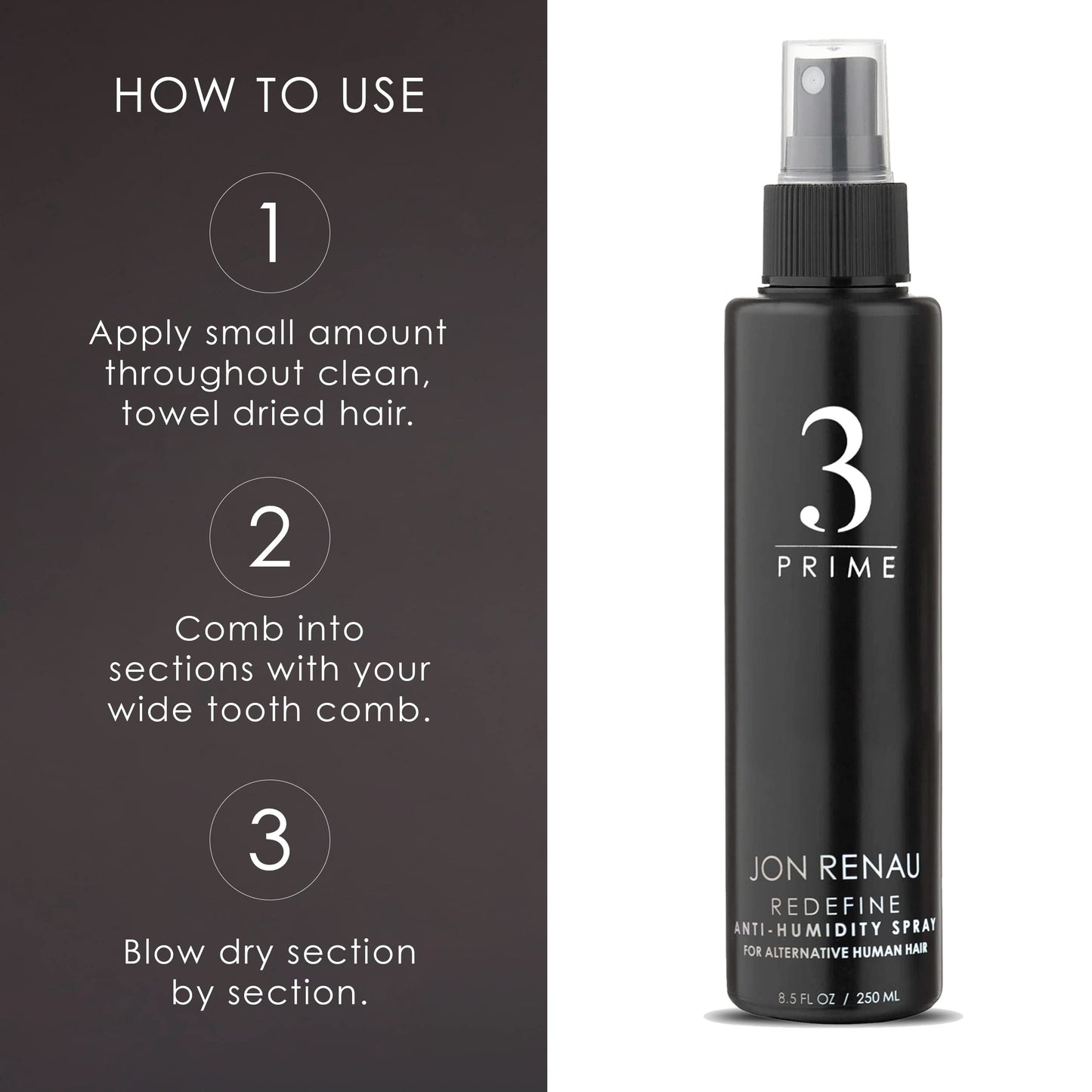 HOW TO USE

1

Apply small amount throughout clean, towel dried hair.

2

Comb into sections with your wide tooth comb.

3

Blow dry section by section.

3
PRIME

JON RENAU
REDEFINE
ANTI-HUMIDITY SPRAY
FOR ALTERNATIVE HUMAN HAIR

8.5 FL OZ / 250 ML