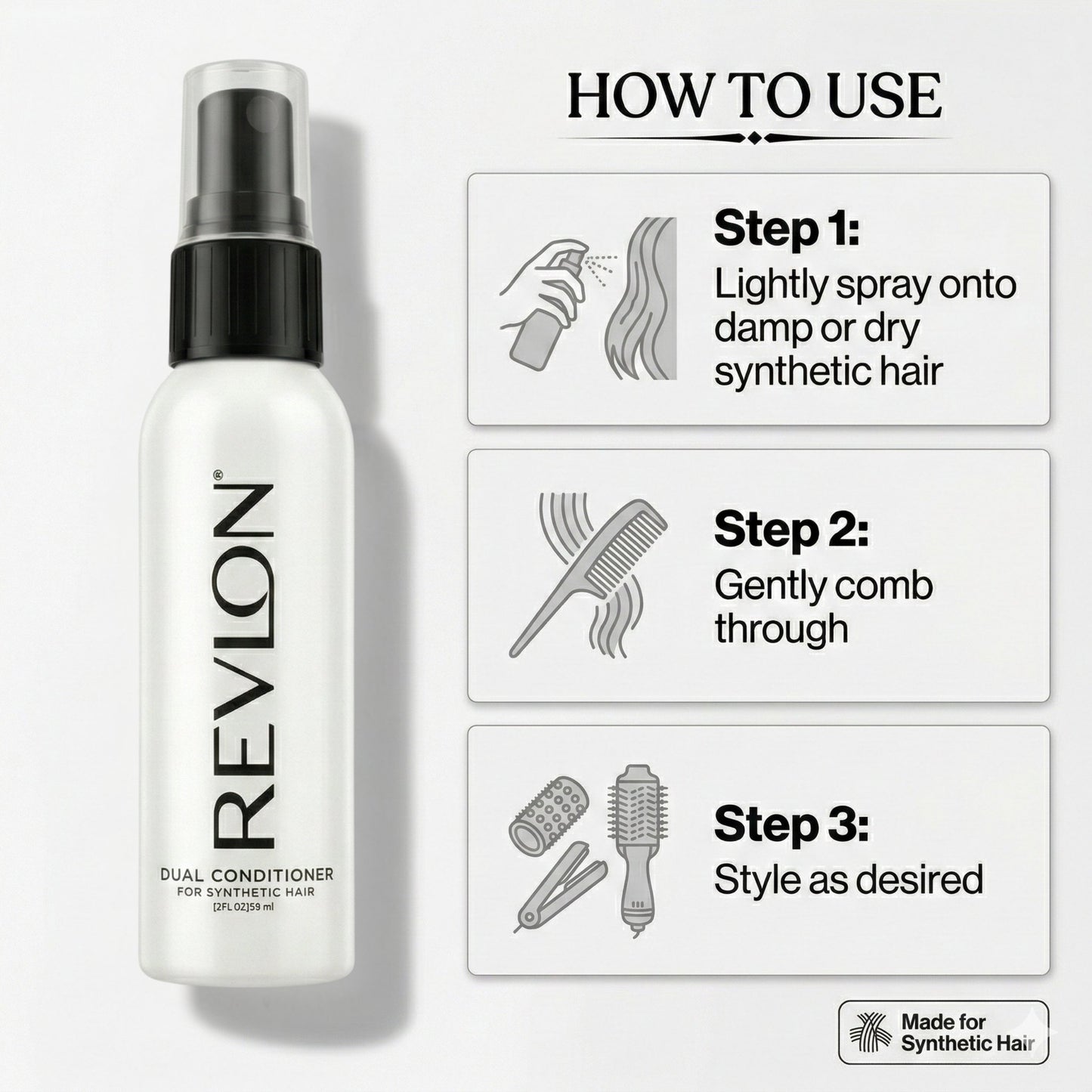 REVLON®

DUAL CONDITIONER
FOR SYNTHETIC HAIR
[2FL OZ]59 ml

HOW TO USE

Step 1:
Lightly spray onto damp or dry synthetic hair

Step 2:
Gently comb through

Step 3:
Style as desired

Made for Synthetic Hair