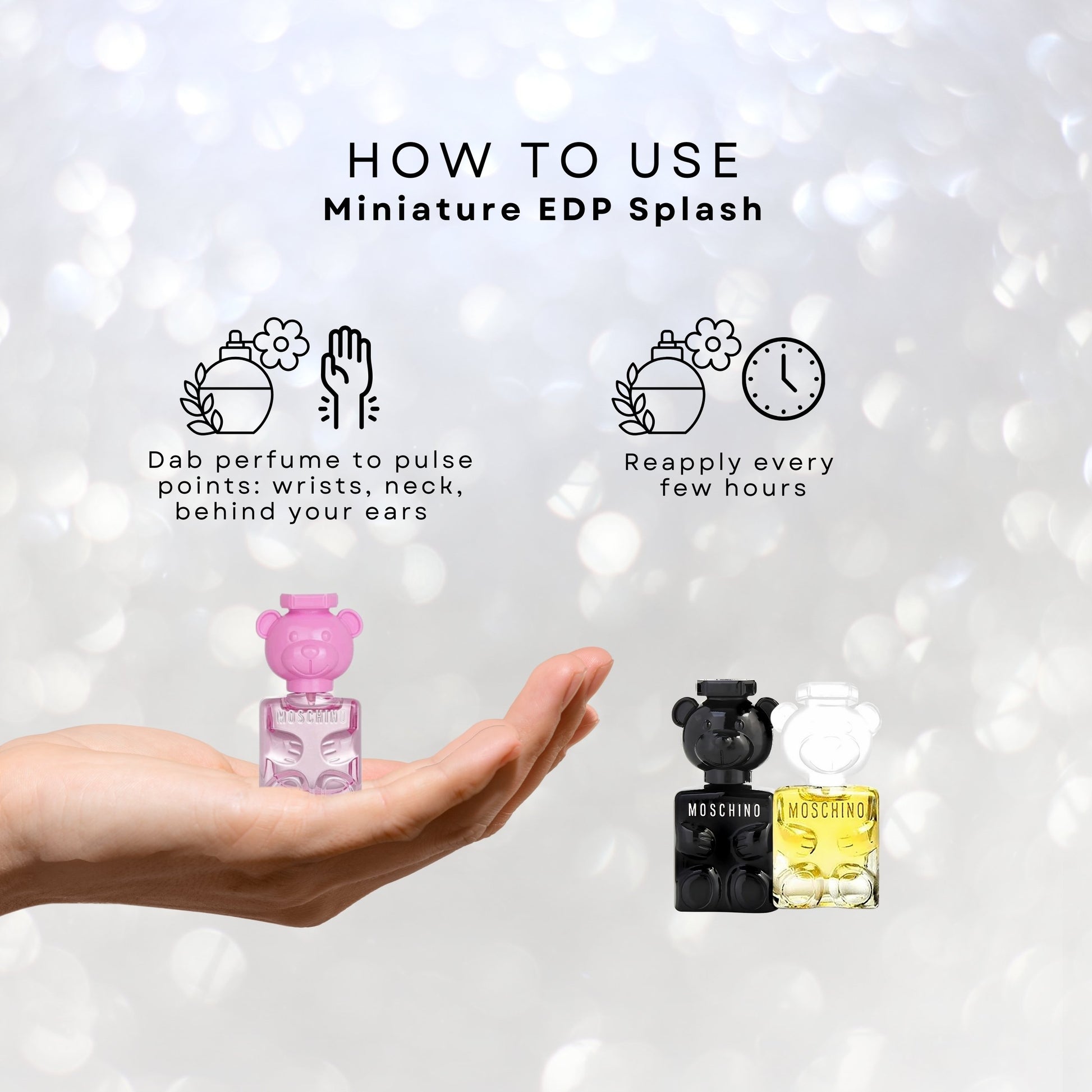 HOW TO USE
Miniature EDP Splash

Dab perfume to pulse points: wrists, neck, behind your ears

Reapply every few hours

MOSCHINO

MOSCHINO

MOSCHINO