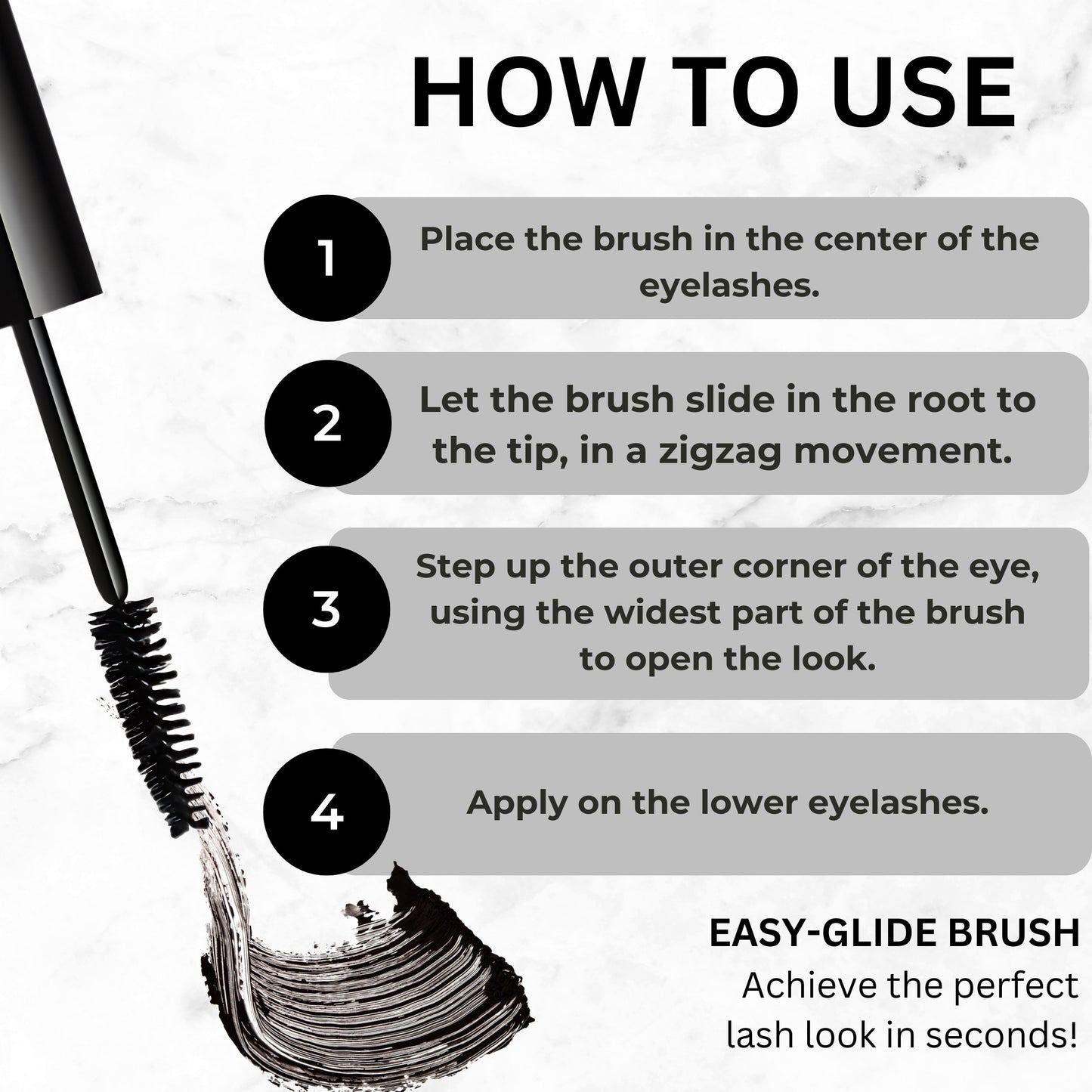 HOW TO USE

1 Place the brush in the center of the eyelashes.

2 Let the brush slide in the root to the tip, in a zigzag movement.

3 Step up the outer corner of the eye, using the widest part of the brush to open the look.

4 Apply on the lower eyelashes.

EASY-GLIDE BRUSH
Achieve the perfect lash look in seconds!