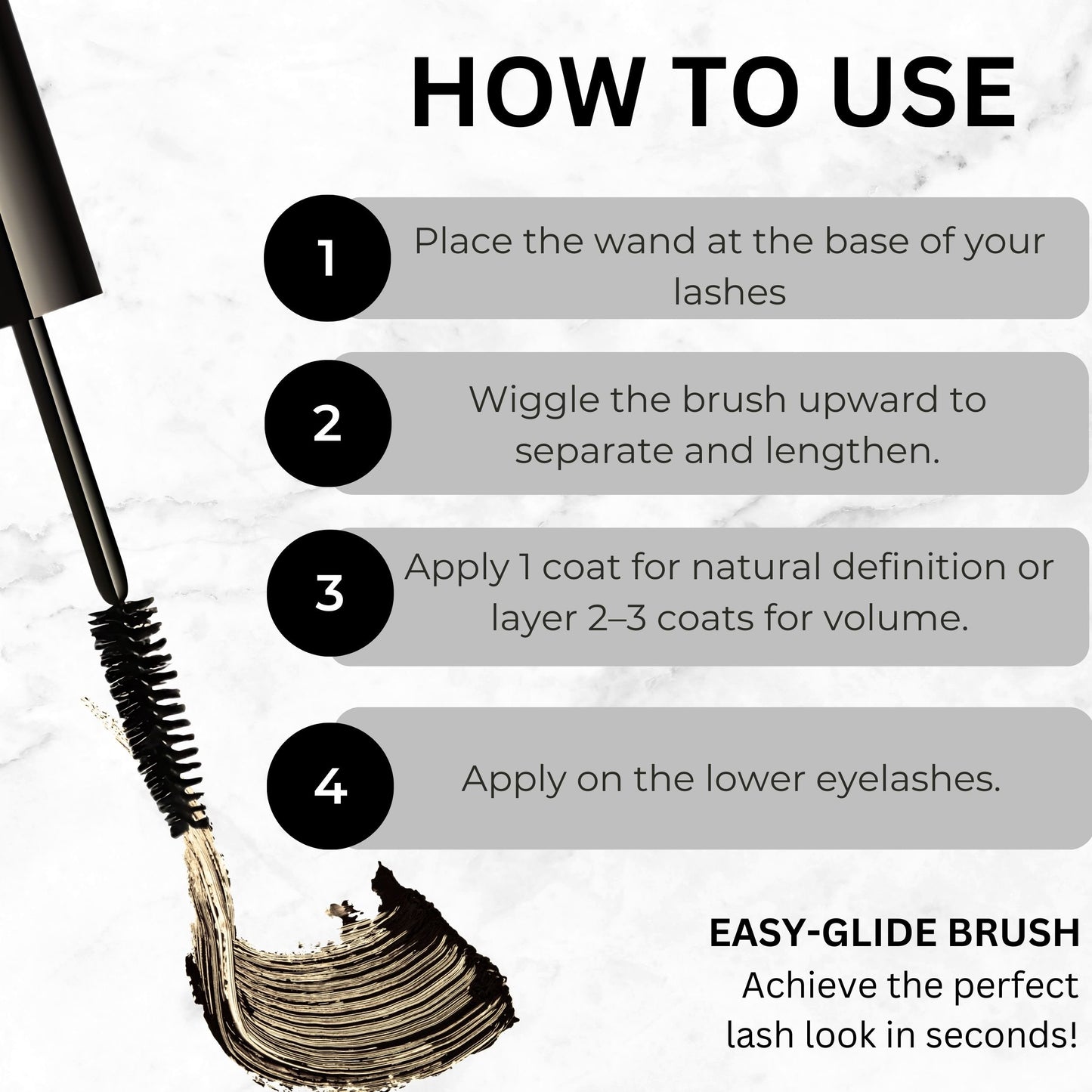 HOW TO USE

1 Place the wand at the base of your lashes

2 Wiggle the brush upward to separate and lengthen.

3 Apply 1 coat for natural definition or layer 2–3 coats for volume.

4 Apply on the lower eyelashes.

EASY-GLIDE BRUSH
Achieve the perfect lash look in seconds!