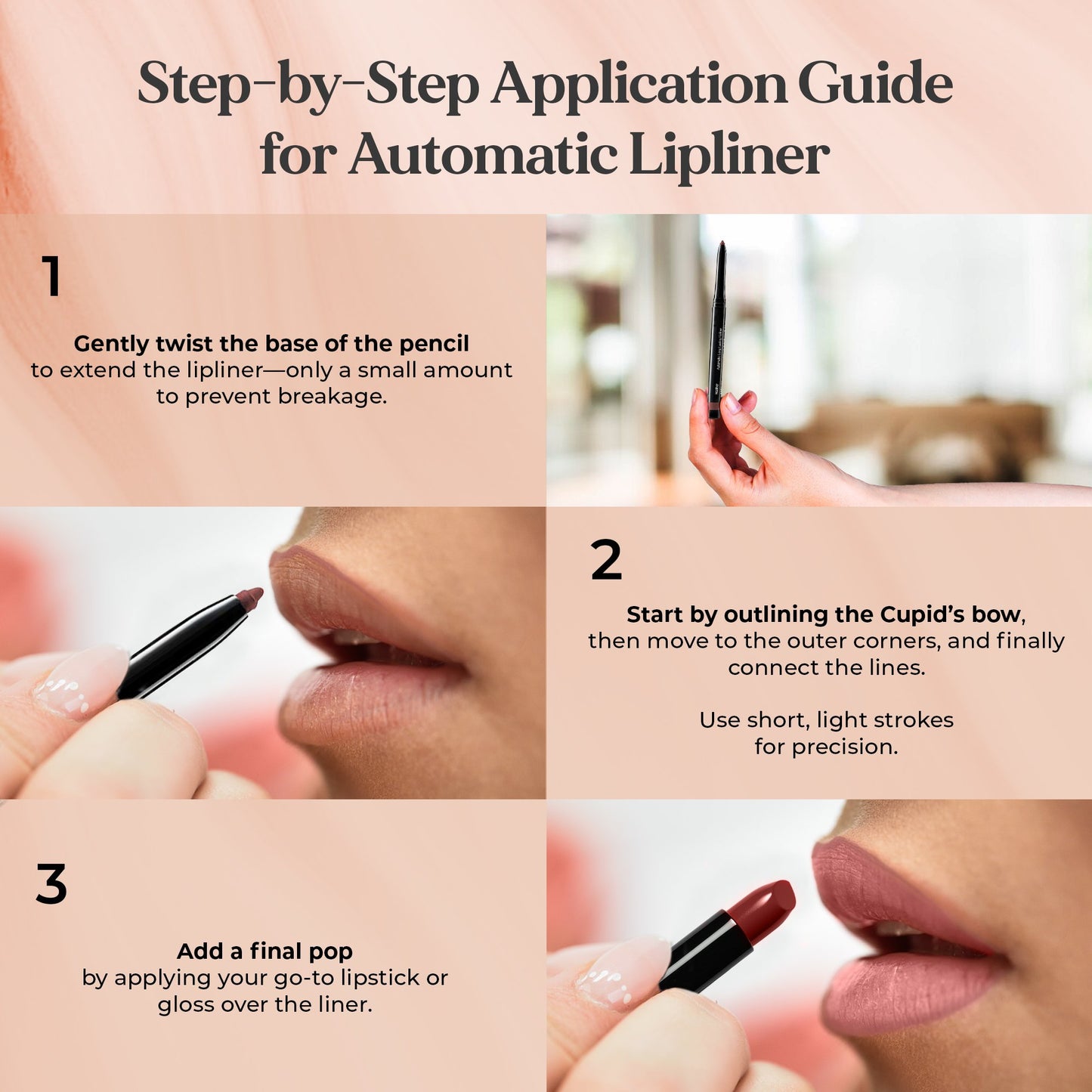 Step-by-Step Application Guide for Automatic Lipliner

1

Gently twist the base of the pencil to extend the lipliner—only a small amount to prevent breakage.

2

Start by outlining the Cupid's bow, then move to the outer corners, and finally connect the lines.

Use short, light strokes for precision.

3

Add a final pop by applying your go-to lipstick or gloss over the liner.