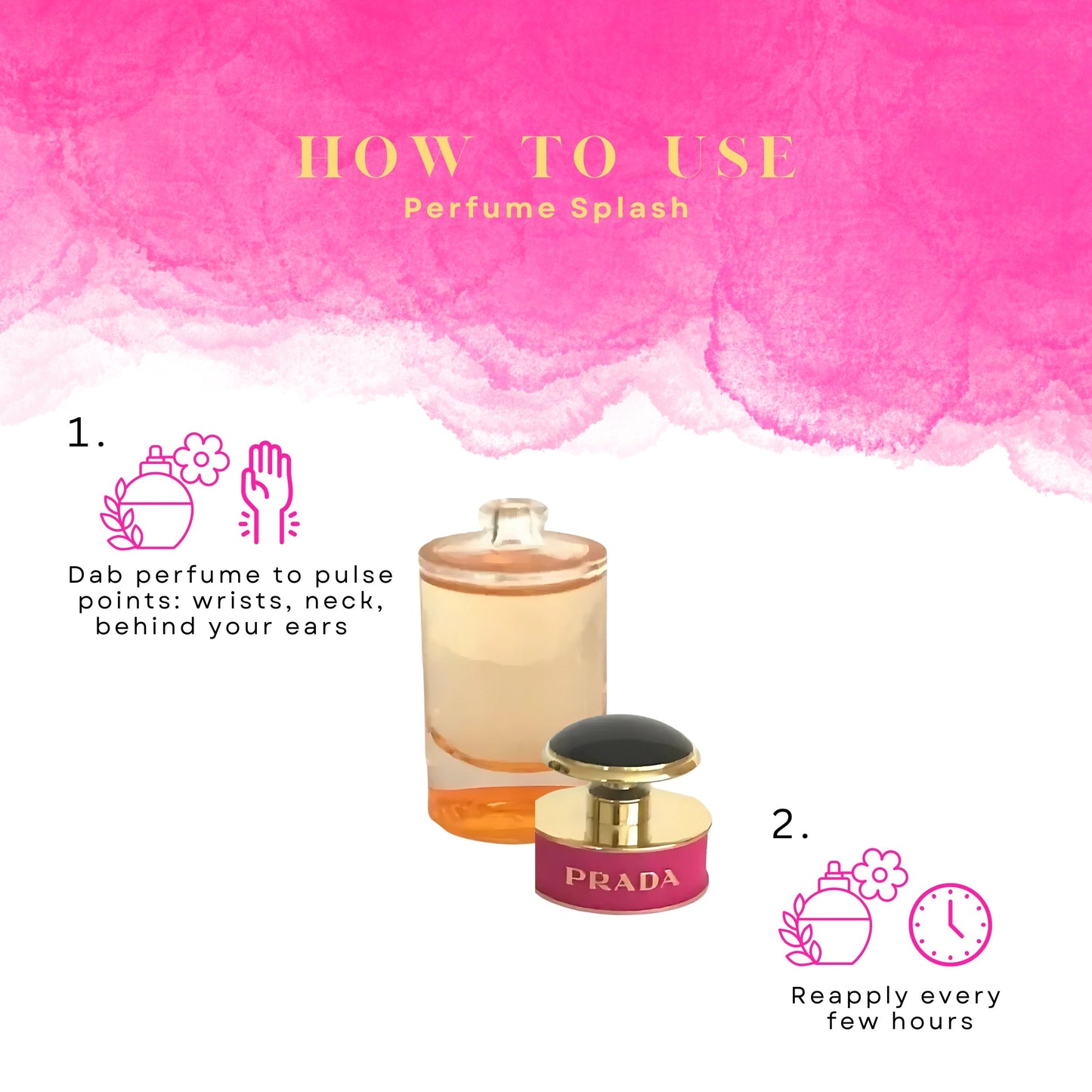 HOW TO USE
Perfume Splash

1.

Dab perfume to pulse points: wrists, neck, behind your ears

PRADA

2.

Reapply every few hours