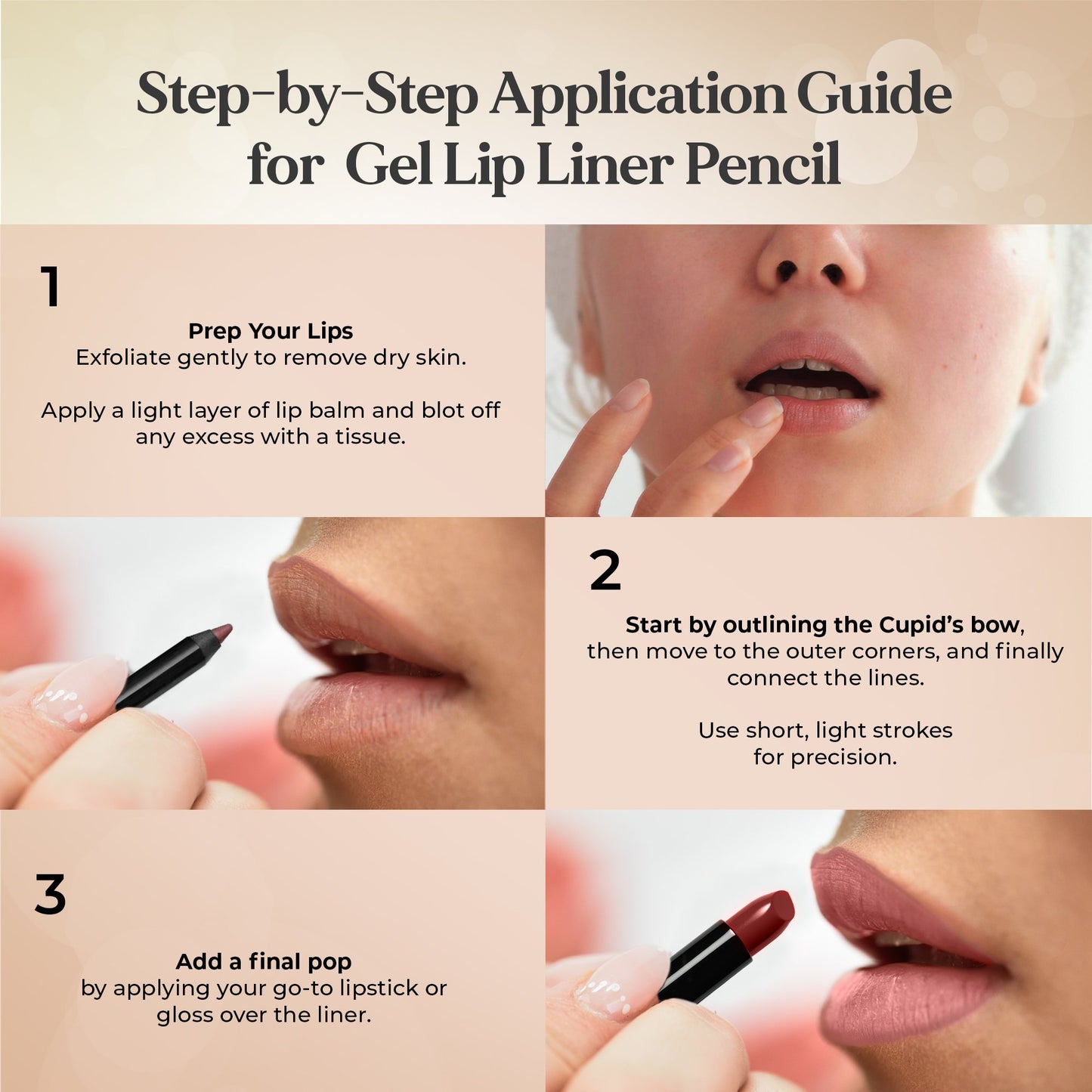 Step-by-Step Application Guide for Gel Lip Liner Pencil

1

Prep Your Lips
Exfoliate gently to remove dry skin.

Apply a light layer of lip balm and blot off any excess with a tissue.

2

Start by outlining the Cupid's bow, then move to the outer corners, and finally connect the lines.

Use short, light strokes for precision.

3

Add a final pop by applying your go-to lipstick or gloss over the liner.