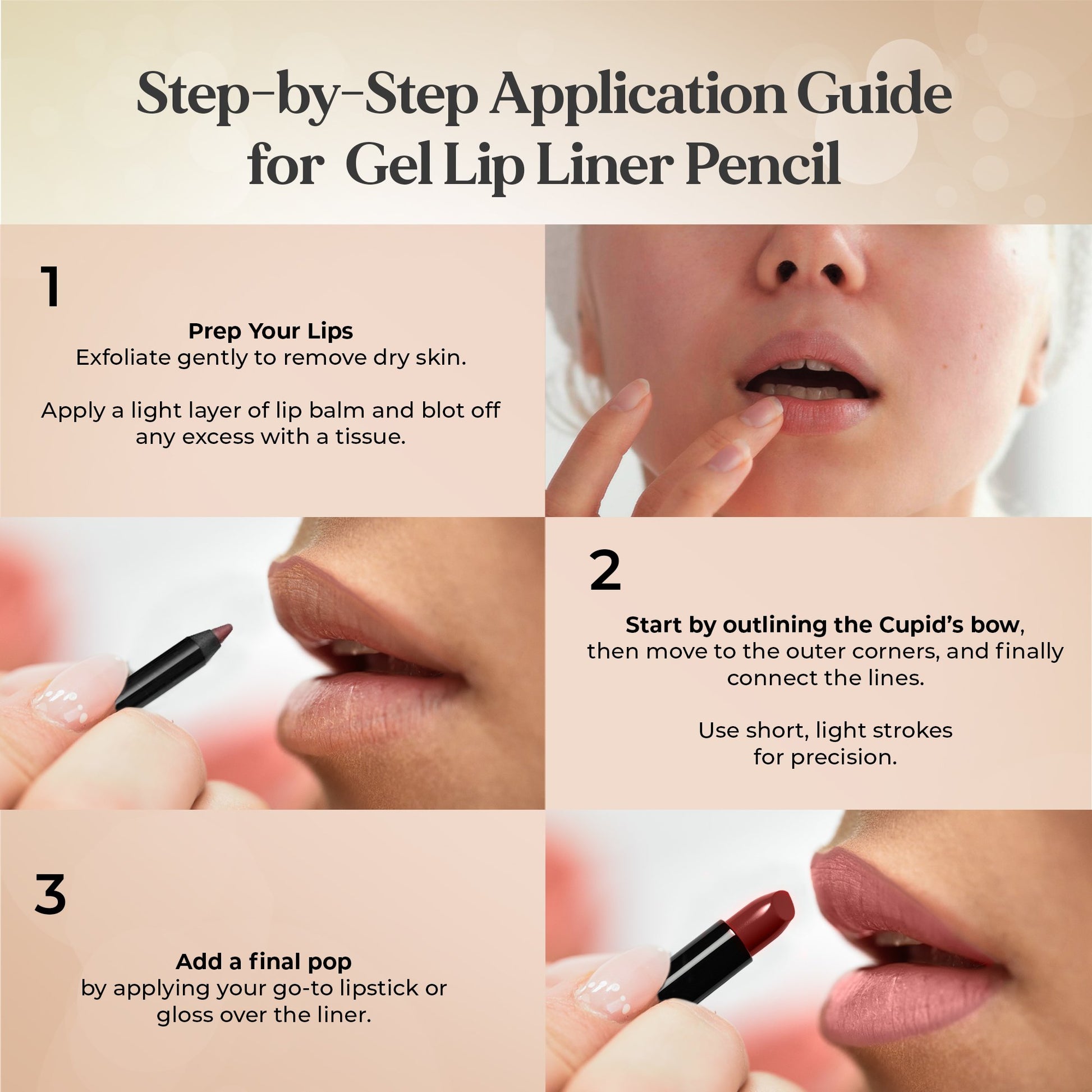 Step-by-Step Application Guide for Gel Lip Liner Pencil

1

Prep Your Lips
Exfoliate gently to remove dry skin.

Apply a light layer of lip balm and blot off any excess with a tissue.

2

Start by outlining the Cupid's bow, then move to the outer corners, and finally connect the lines.

Use short, light strokes for precision.

3

Add a final pop
by applying your go-to lipstick or gloss over the liner.