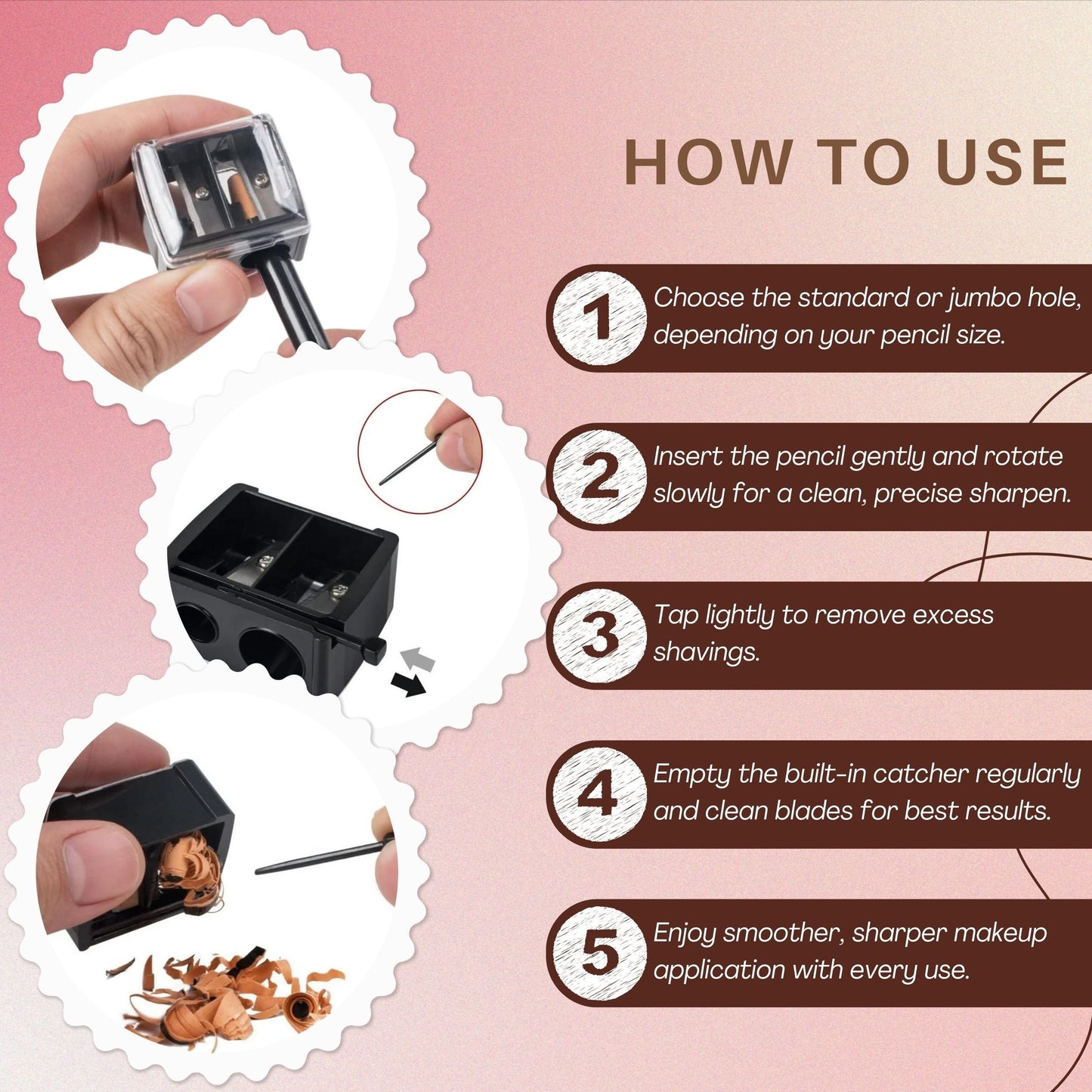 HOW TO USE

1 Choose the standard or jumbo hole, depending on your pencil size.

2 Insert the pencil gently and rotate slowly for a clean, precise sharpen.

3 Tap lightly to remove excess shavings.

4 Empty the built-in catcher regularly and clean blades for best results.

5 Enjoy smoother, sharper makeup application with every use.