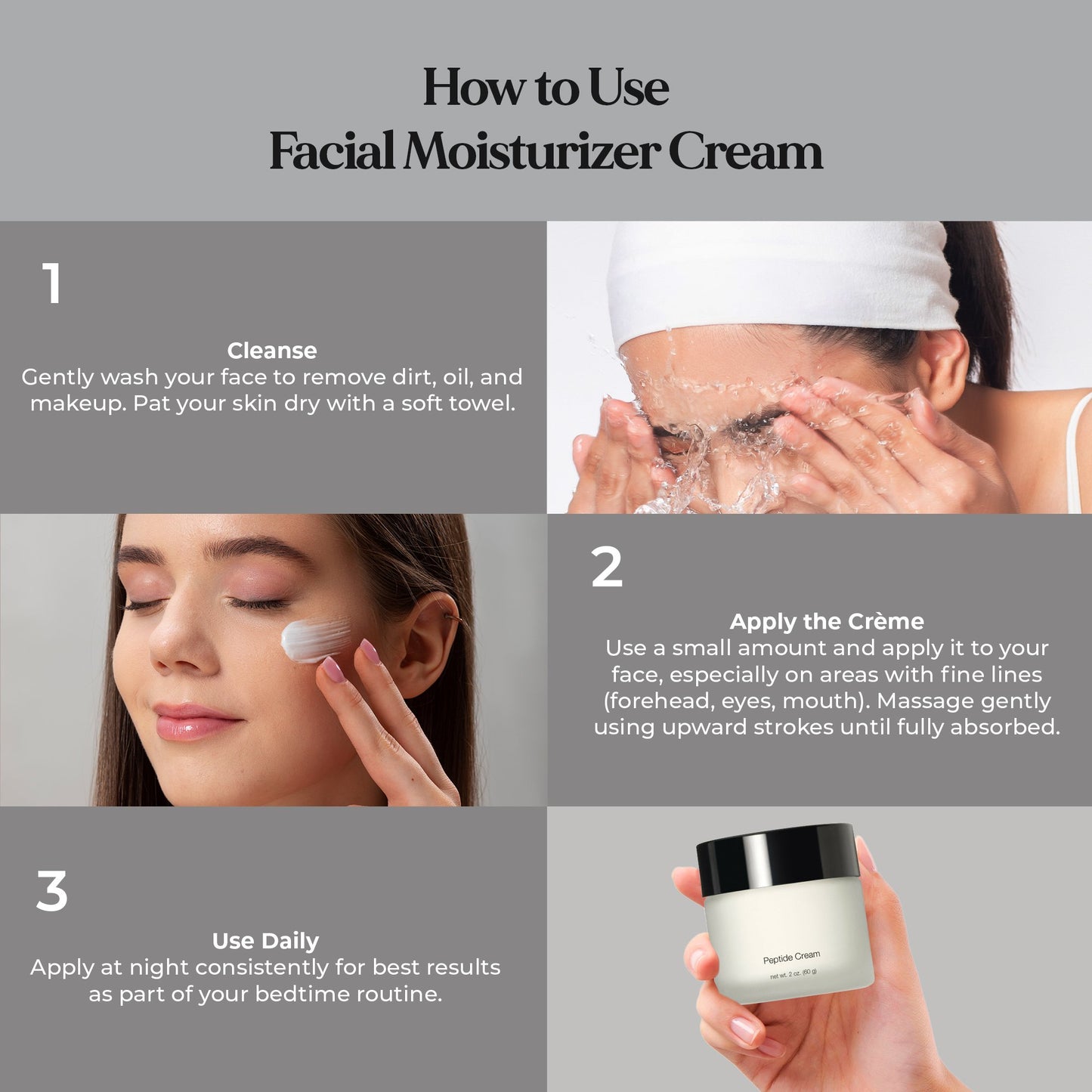 How to Use
Facial Moisturizer Cream

1

Cleanse
Gently wash your face to remove dirt, oil, and makeup. Pat your skin dry with a soft towel.

2

Apply the Crème
Use a small amount and apply it to your face, especially on areas with fine lines (forehead, eyes, mouth). Massage gently using upward strokes until fully absorbed.

3

Use Daily
Apply at night consistently for best results as part of your bedtime routine.

Peptide Cream
net wt. 2 oz. (60 g)